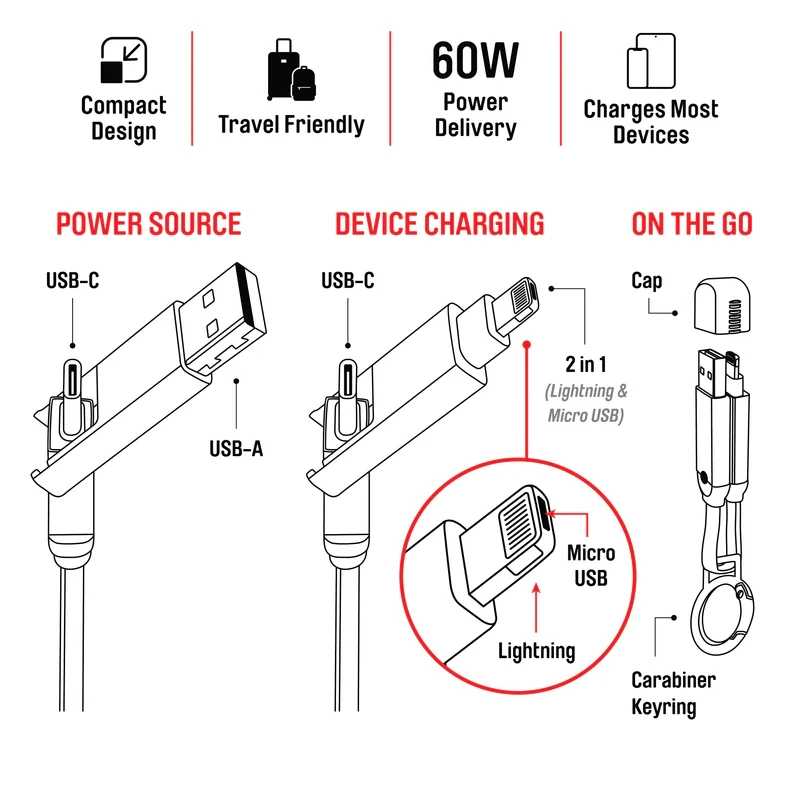 Compact Design

Travel Friendly

60W
Power Delivery

Charges Most Devices

POWER SOURCE

USB-C

USB-A

DEVICE CHARGING

USB-C

2 in 1
(Lightning & Micro USB)

Micro USB

Lightning

ON THE GO

Cap

Carabiner Keyring